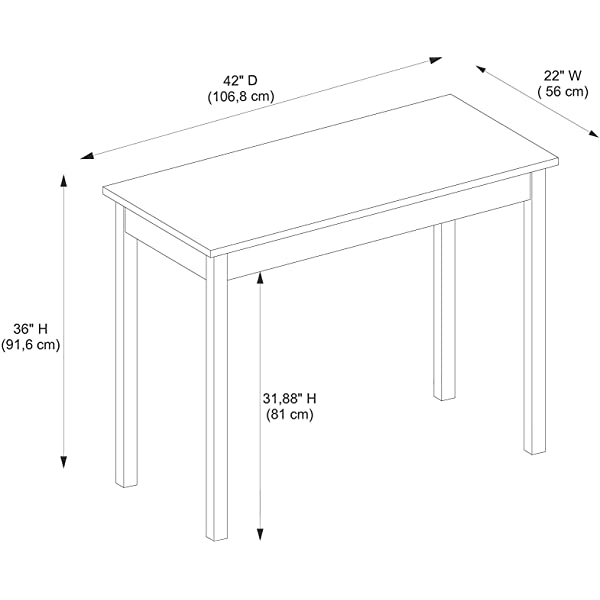 42" D
(106,8 cm)

22" W
( 56 cm)

36" H
(91,6 cm)

31,88" H
(81 cm)